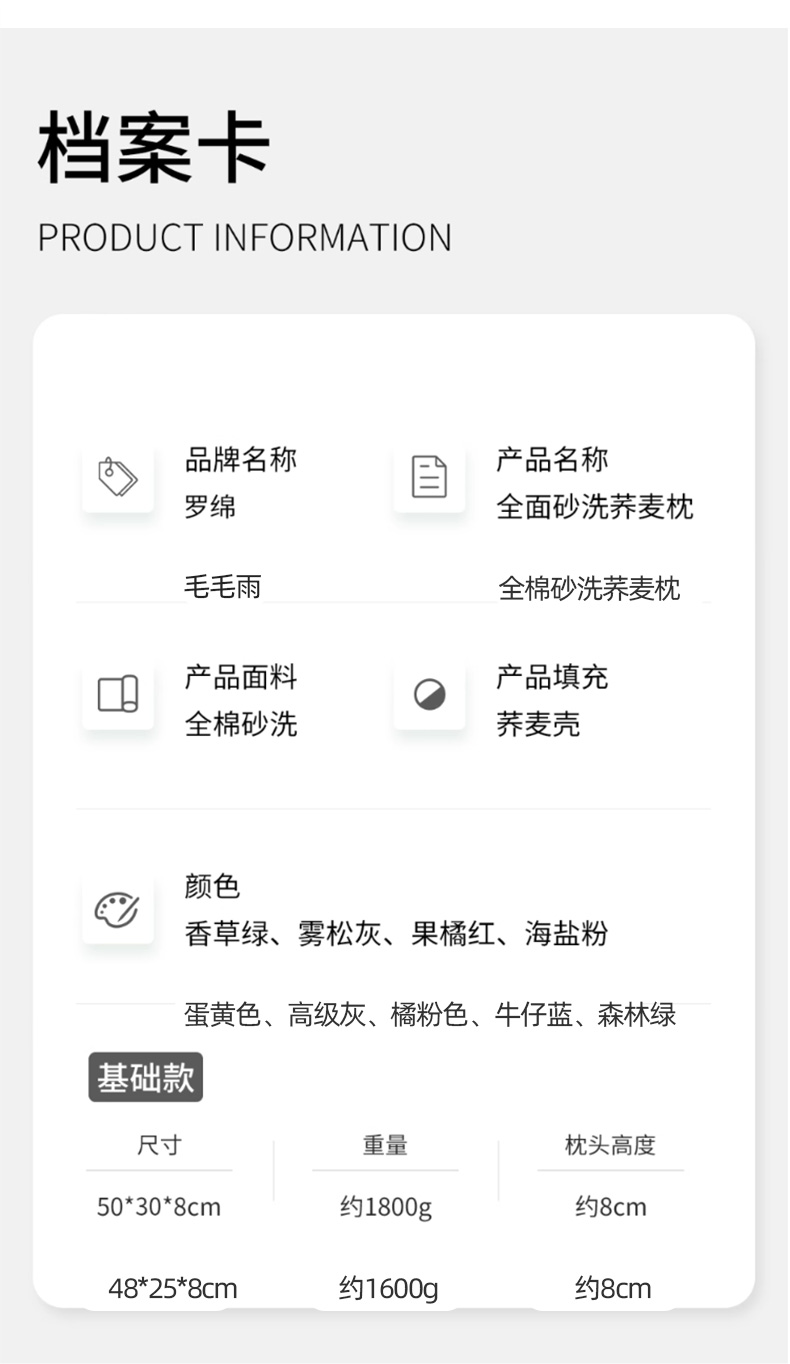 档案卡
PRODUCT INFORMATION

品牌名称
罗绵

毛毛雨

产品名称
全面砂洗荞麦枕

全棉砂洗荞麦枕

产品面料
全棉砂洗

产品填充
荞麦壳

颜色
香草绿、雾松灰、果橘红、海盐粉

蛋黄色、高级灰、橘粉色、牛仔蓝、森林绿

基础款

| 尺寸 | 重量 | 枕头高度 |
|---|---|---|
| 50*30*8cm | 约1800g | 约8cm |
| 48*25*8cm | 约1600g | 约8cm |